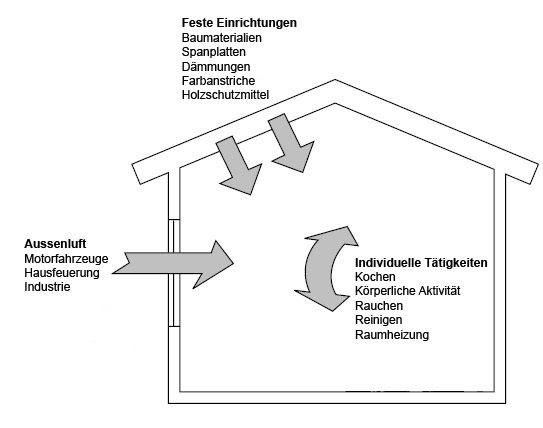 Feste Einrichtungen
Baumaterialien
Spanplatten
Dämmungen
Farbanstriche
Holzschutzmittel

Aussenluft
Motorfahrzeuge
Hausfeuerung
Industrie

Individuelle Tätigkeiten
Kochen
Körperliche Aktivität
Rauchen
Reinigen
Raumheizung