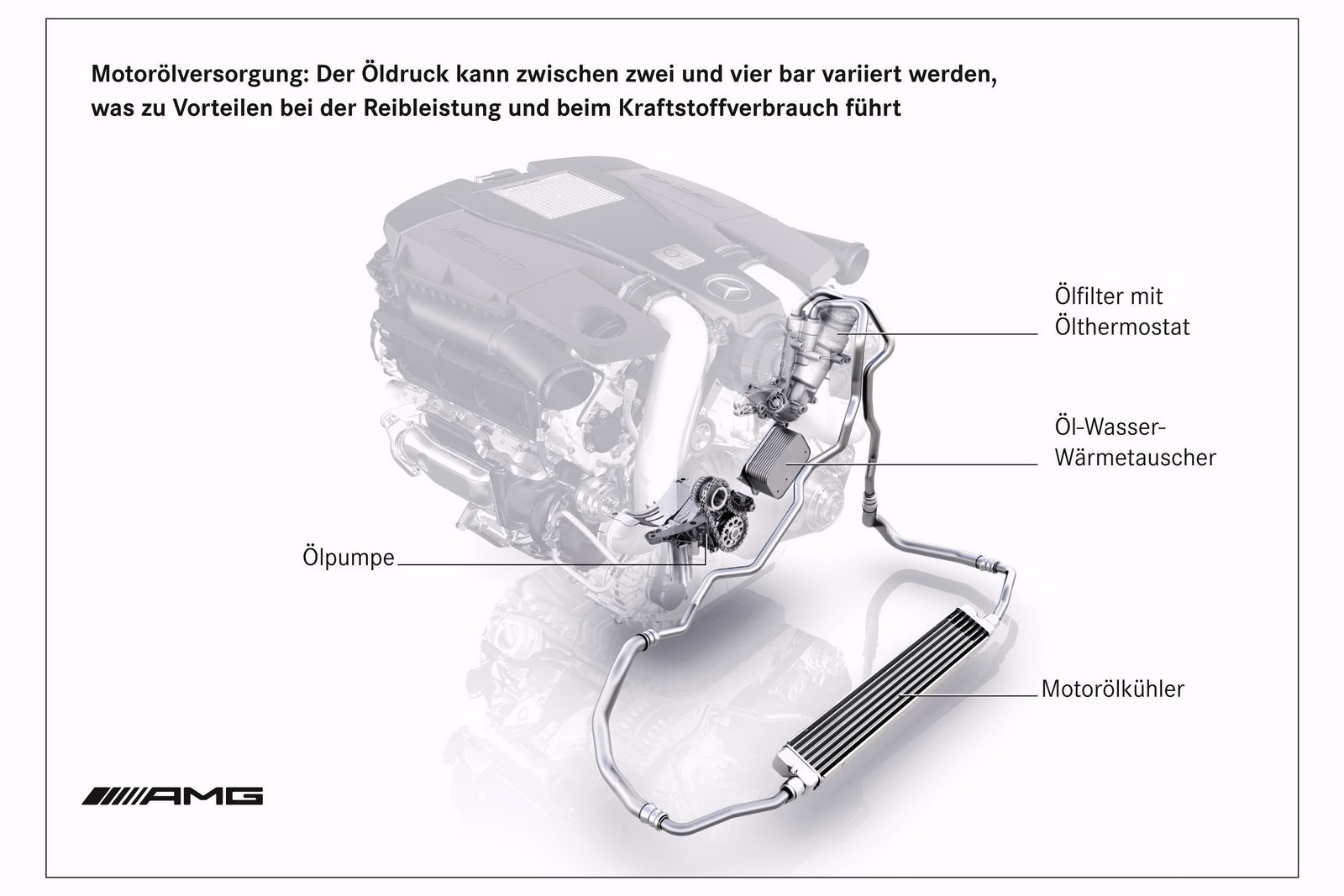 Motorölversorgung: Der Öldruck kann zwischen zwei und vier bar variiert werden, was zu Vorteilen bei der Reibleistung und beim Kraftstoffverbrauch führt

Ölfilter mit Ölthermostat

Öl-Wasser-Wärmetauscher

Ölpumpe

Motorölkühler

AMG