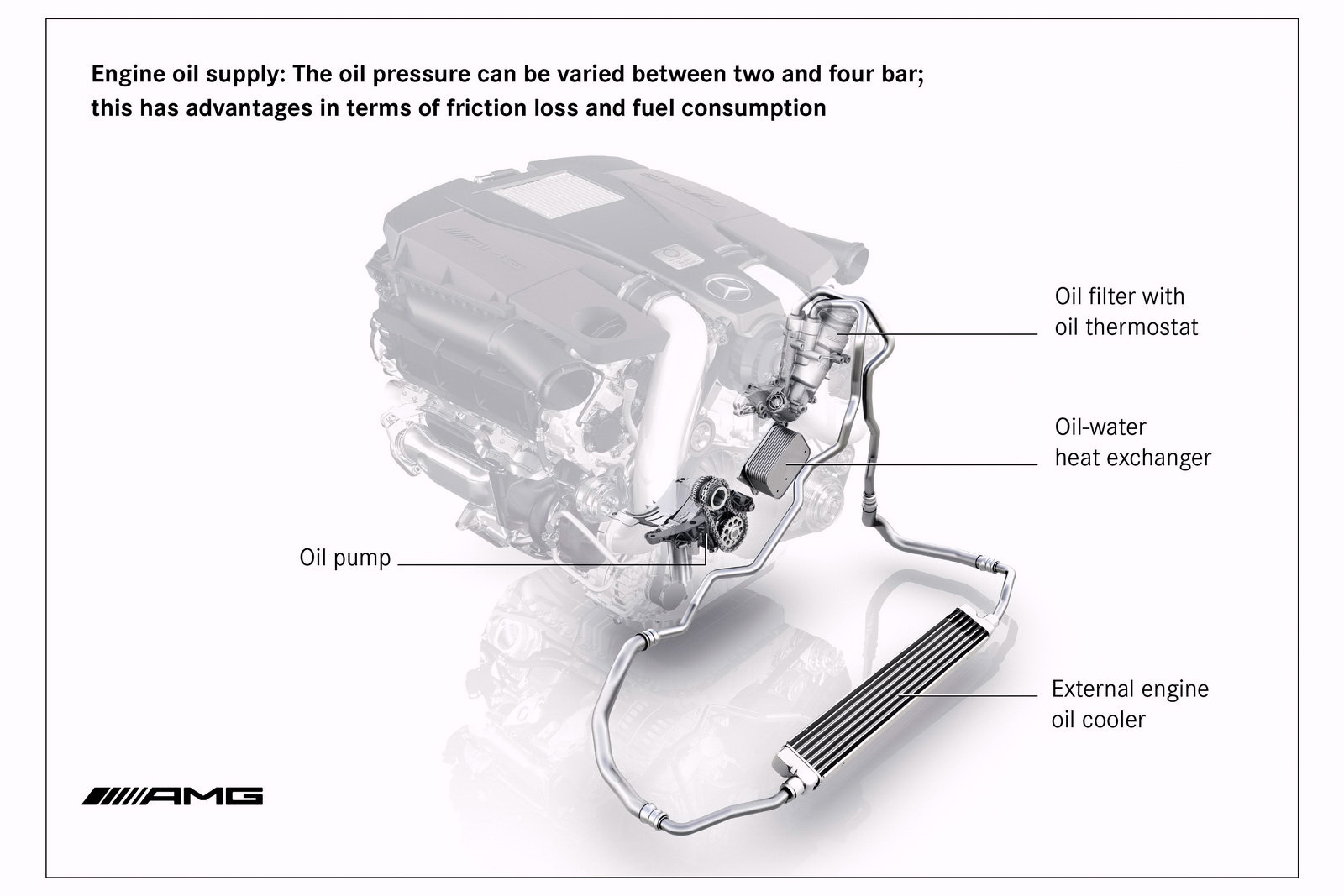 Engine oil supply: The oil pressure can be varied between two and four bar; this has advantages in terms of friction loss and fuel consumption

Oil filter with
oil thermostat

Oil-water
heat exchanger

Oil pump

External engine
oil cooler

AMG