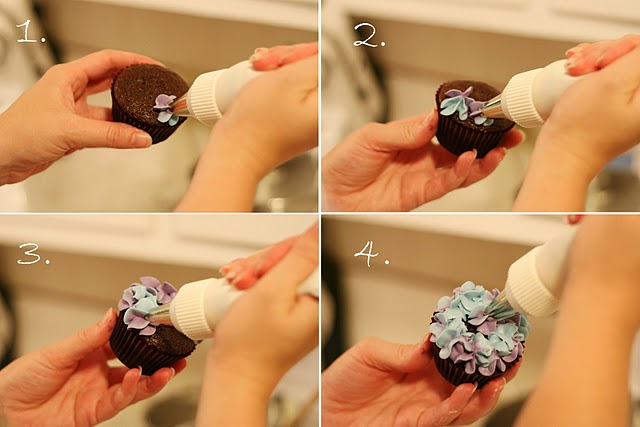 1.

2.

3.

4.