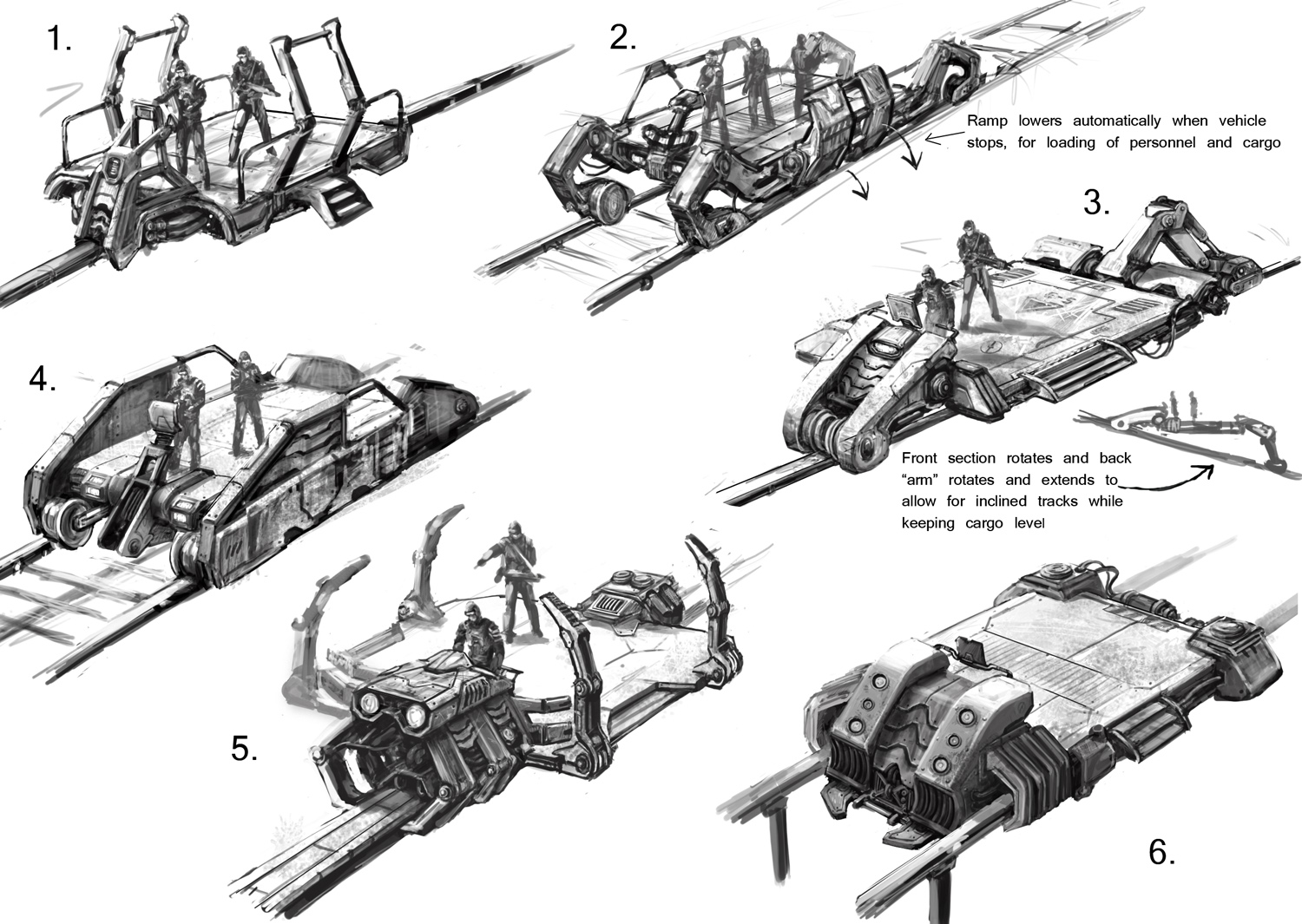 1.

2.

Ramp lowers automatically when vehicle stops, for loading of personnel and cargo

3.

4.

Front section rotates and back "arm" rotates and extends to allow for inclined tracks while keeping cargo level

5.

6.