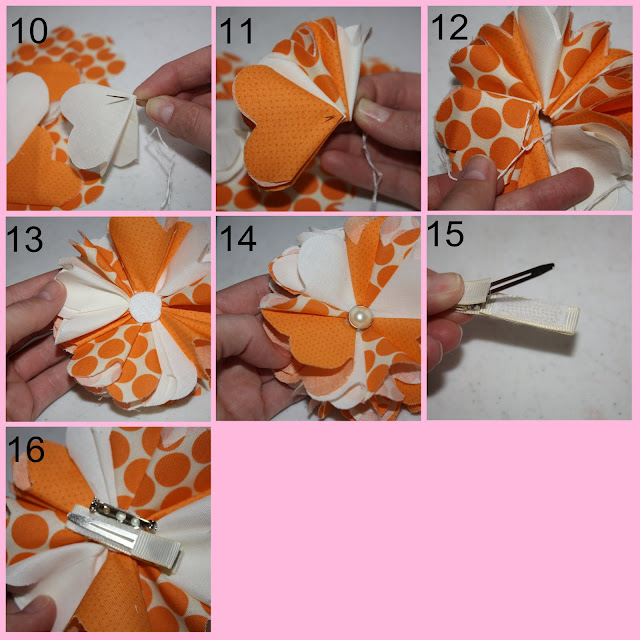 10

11

12

13

14

15

16