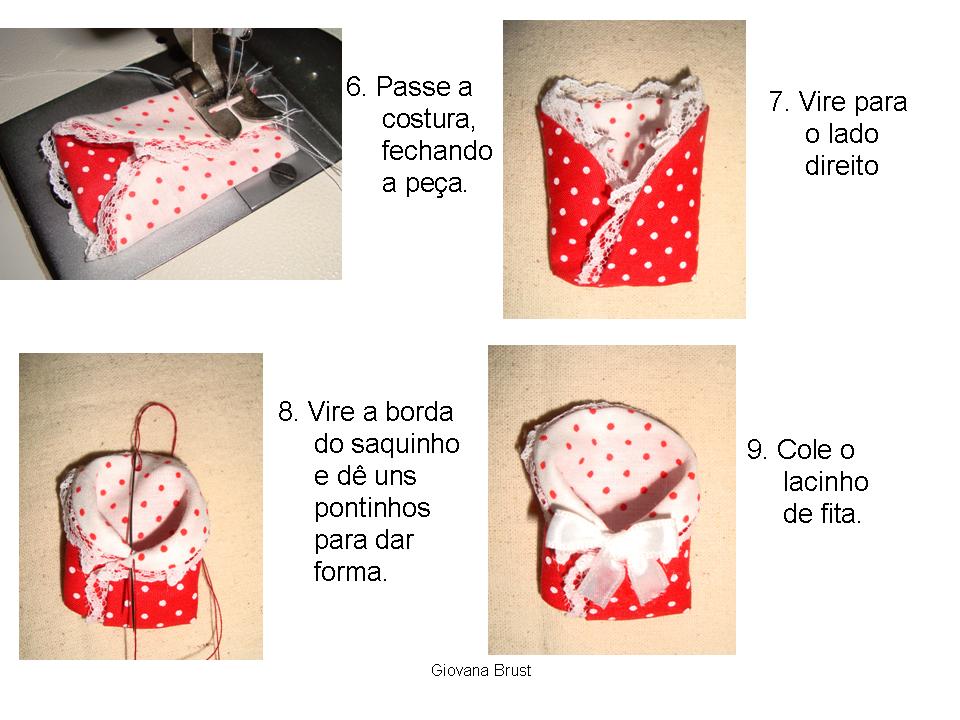 6. Passe a costura, fechando a peça.

7. Vire para o lado direito

8. Vire a borda do saquinho e dê uns pontinhos para dar forma.

9. Cole o lacinho de fita.

Giovana Brust