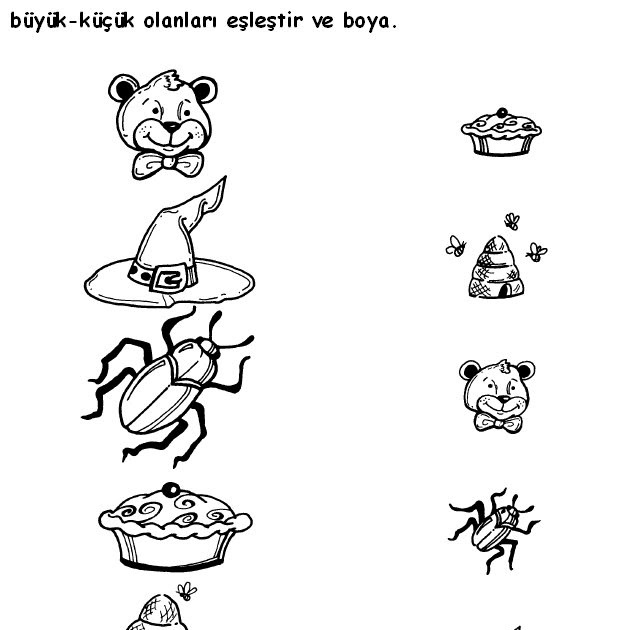 büyük-küçük olanları eşleştir ve boya.