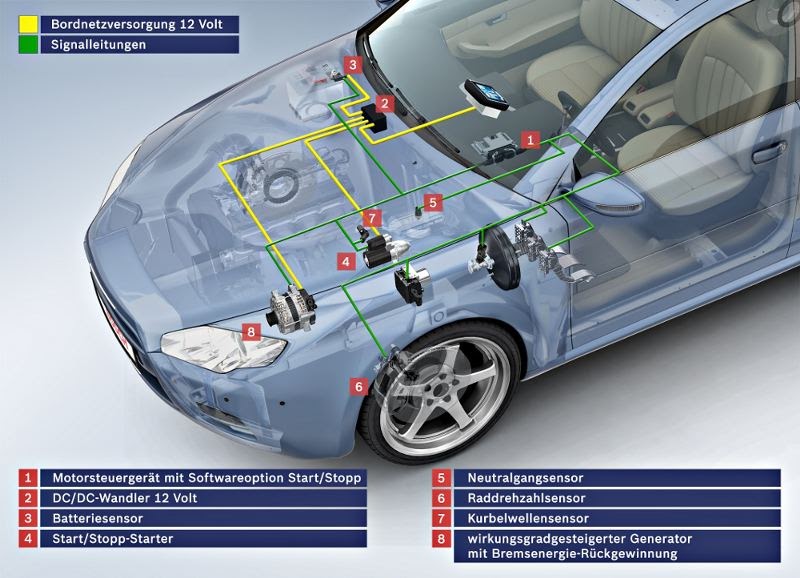 Bordnetzversorgung 12 Volt
Signalleitungen

3
2
1
5
7
4
8
6

1 Motorsteuergerät mit Softwareoption Start/Stopp
2 DC/DC-Wandler 12 Volt
3 Batteriesensor
4 Start/Stopp-Starter

5 Neutralgangsensor
6 Raddrehzahlsensor
7 Kurbelwellensensor
8 wirkungsgradgesteigerter Generator mit Bremsenergie-Rückgewinnung