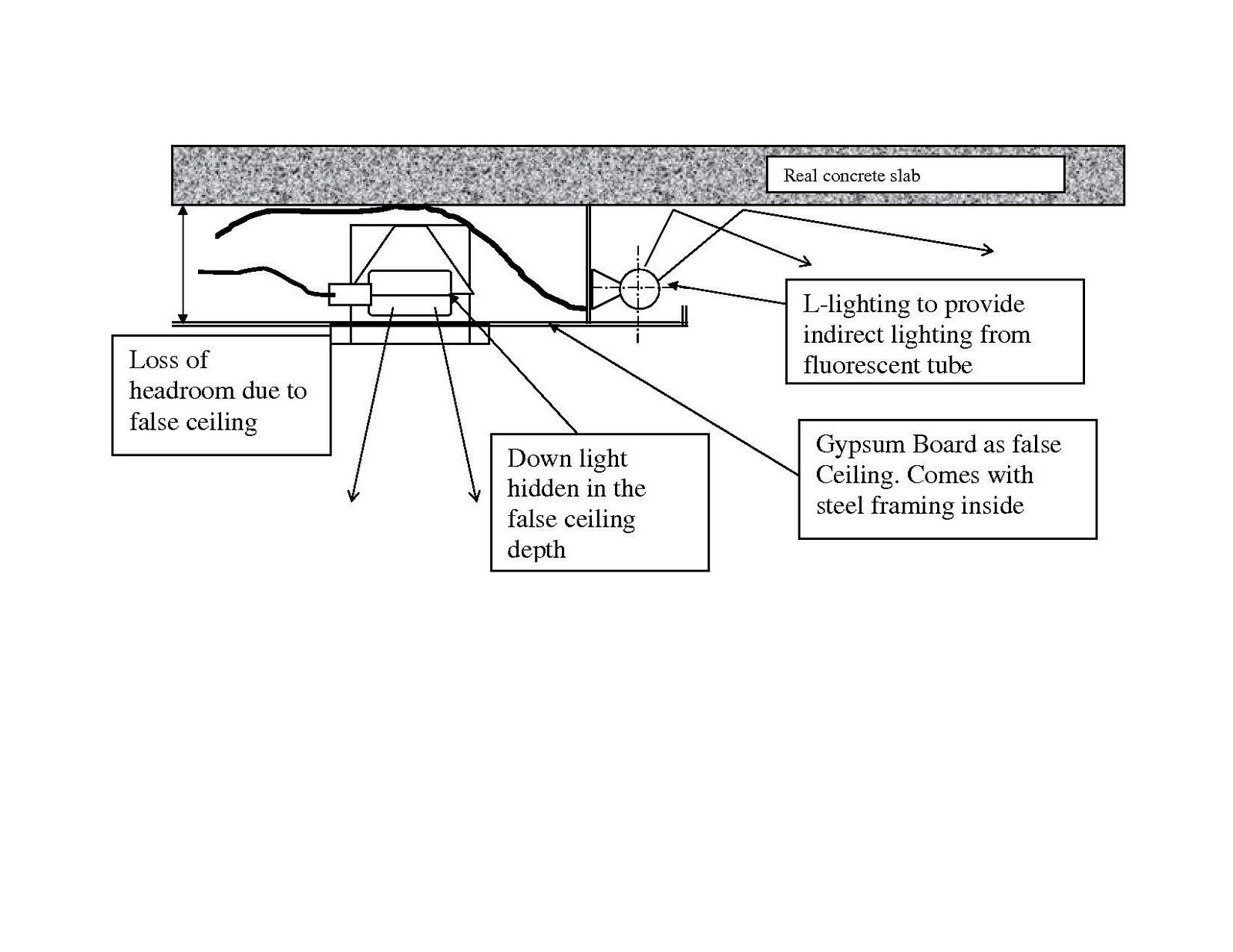 Real concrete slab

L-lighting to provide indirect lighting from fluorescent tube

Loss of headroom due to false ceiling

Down light hidden in the false ceiling depth

Gypsum Board as false Ceiling. Comes with steel framing inside