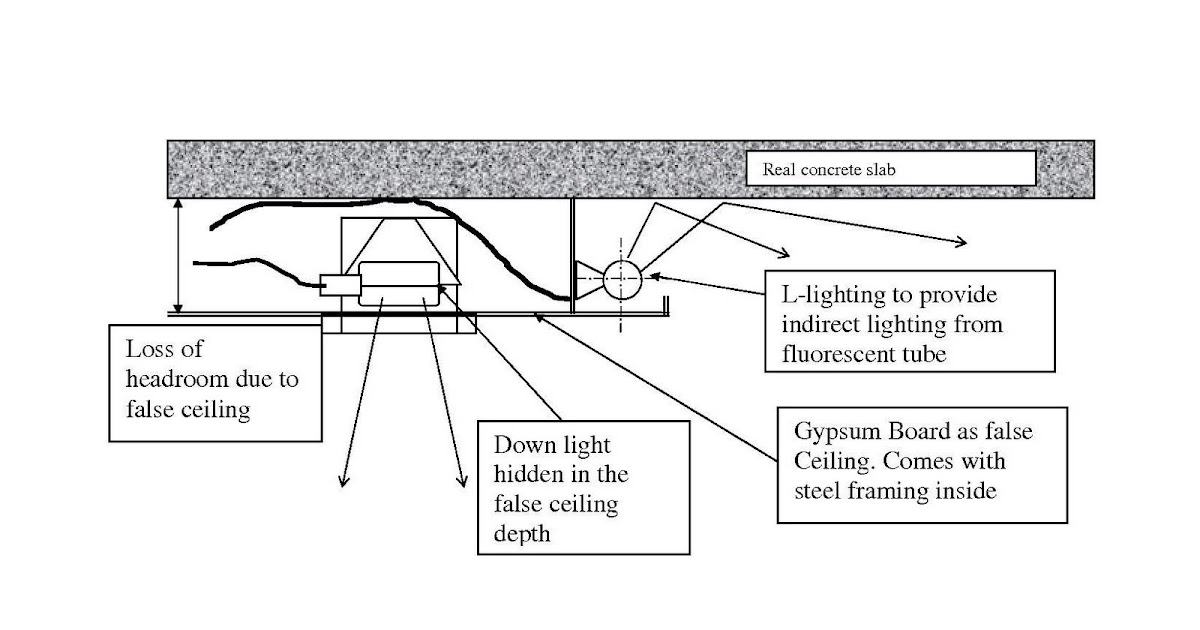 Real concrete slab

L-lighting to provide indirect lighting from fluorescent tube

Loss of headroom due to false ceiling

Down light hidden in the false ceiling depth

Gypsum Board as false Ceiling. Comes with steel framing inside