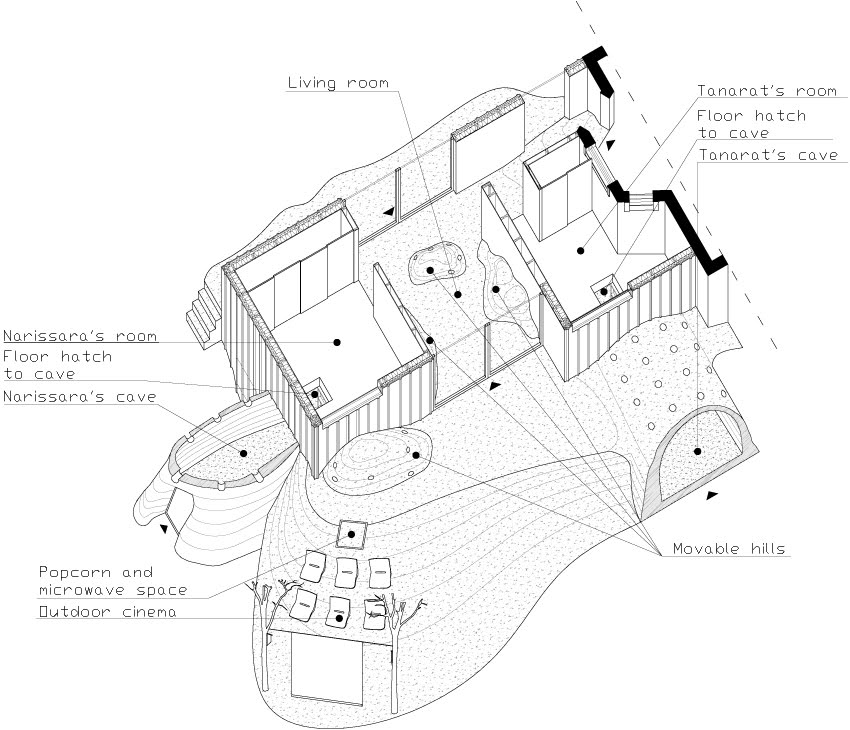 Living room

Tanarat's room

Floor hatch to cave

Tanarat's cave

Narissara's room

Floor hatch to cave

Narissara's cave

Movable hills

Popcorn and microwave space

Outdoor cinema