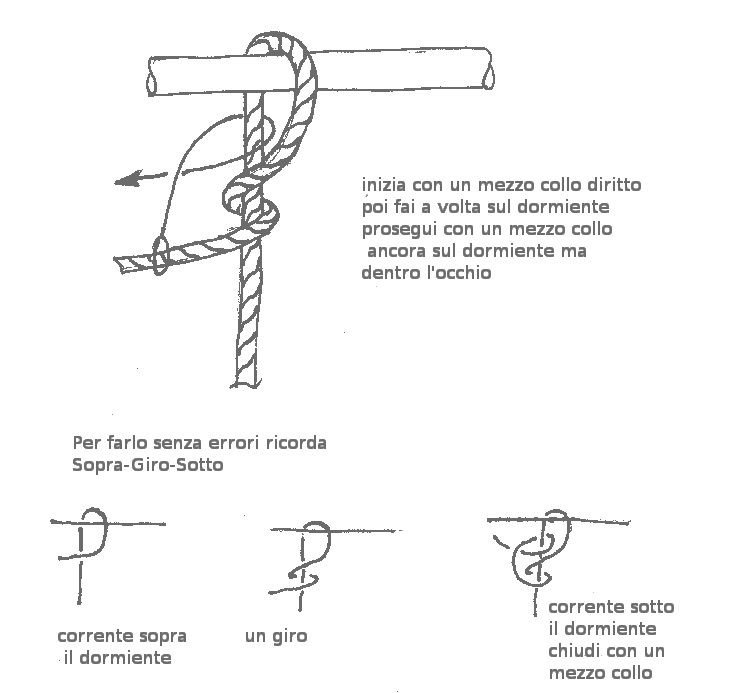 inizia con un mezzo collo diritto
poi fai a volta sul dormiente
prosegui con un mezzo collo
ancora sul dormiente ma
dentro l'occhio

Per farlo senza errori ricorda
Sopra-Giro-Sotto

corrente sopra
il dormiente

un giro

corrente sotto
il dormiente
chiudi con un
mezzo collo