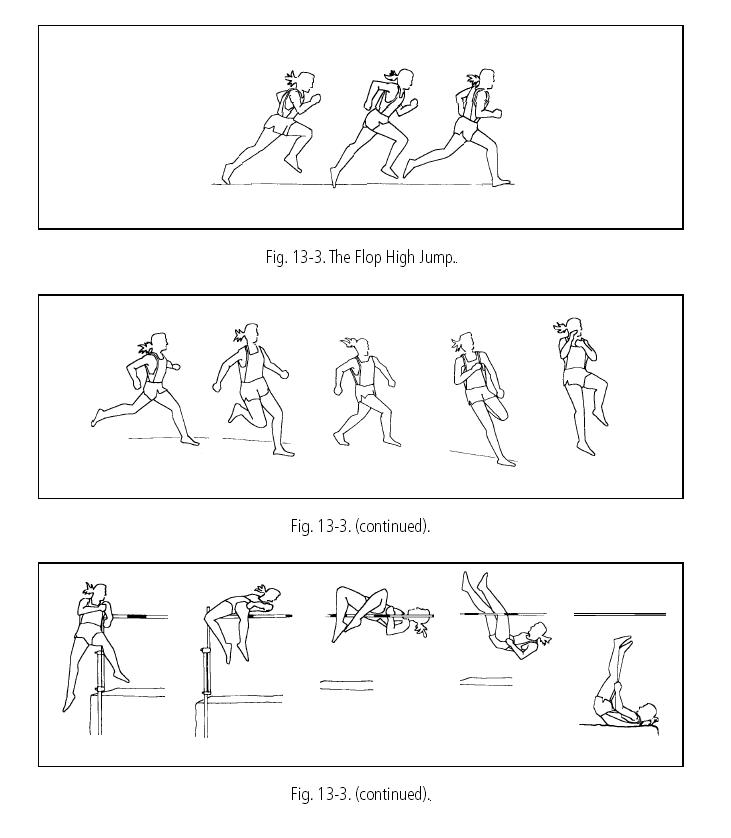 Fig. 13-3. The Flop High Jump..

Fig. 13-3. (continued).

Fig. 13-3. (continued).