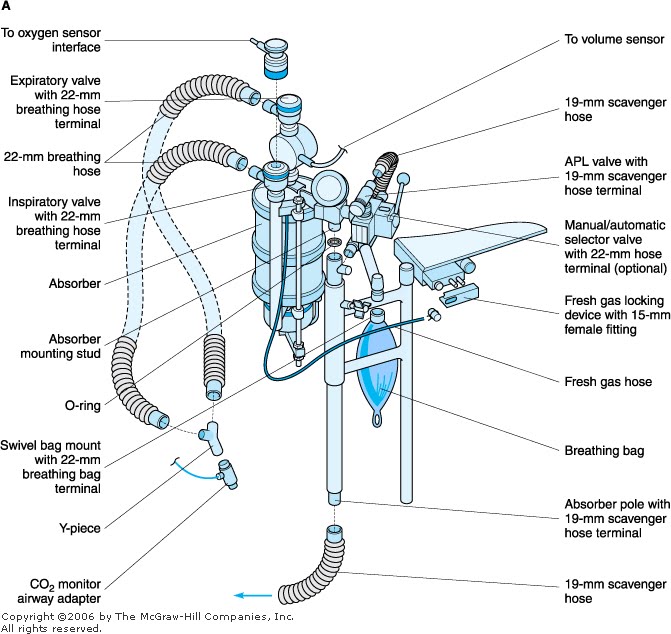 A

To oxygen sensor interface

Expiratory valve with 22-mm breathing hose terminal

22-mm breathing hose

Inspiratory valve with 22-mm breathing hose terminal

Absorber

Absorber mounting stud

O-ring

Swivel bag mount with 22-mm breathing bag terminal

Y-piece

$CO_2$ monitor airway adapter

To volume sensor

19-mm scavenger hose

APL valve with 19-mm scavenger hose terminal

Manual/automatic selector valve with 22-mm hose terminal (optional)

Fresh gas locking device with 15-mm female fitting

Fresh gas hose

Breathing bag

Absorber pole with 19-mm scavenger hose terminal

19-mm scavenger hose

Copyright ©2006 by The McGraw-Hill Companies, Inc.
All rights reserved.