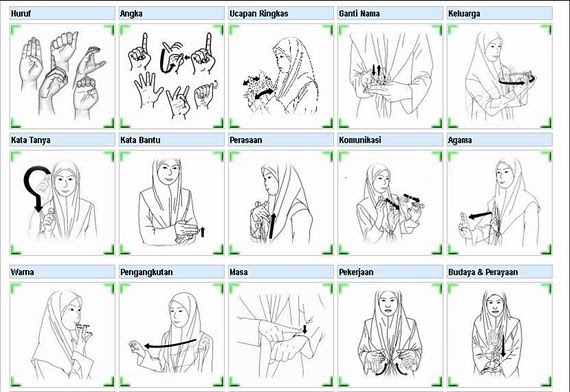 Huruf

Angka

Ucapan Ringkas

Ganti Nama

Keluarga

Kata Tanya

Kata Bantu

Perasaan

Komunikasi

Agama

Warna

Pengangkutan

Masa

Pekerjaan

Budaya & Perayaan