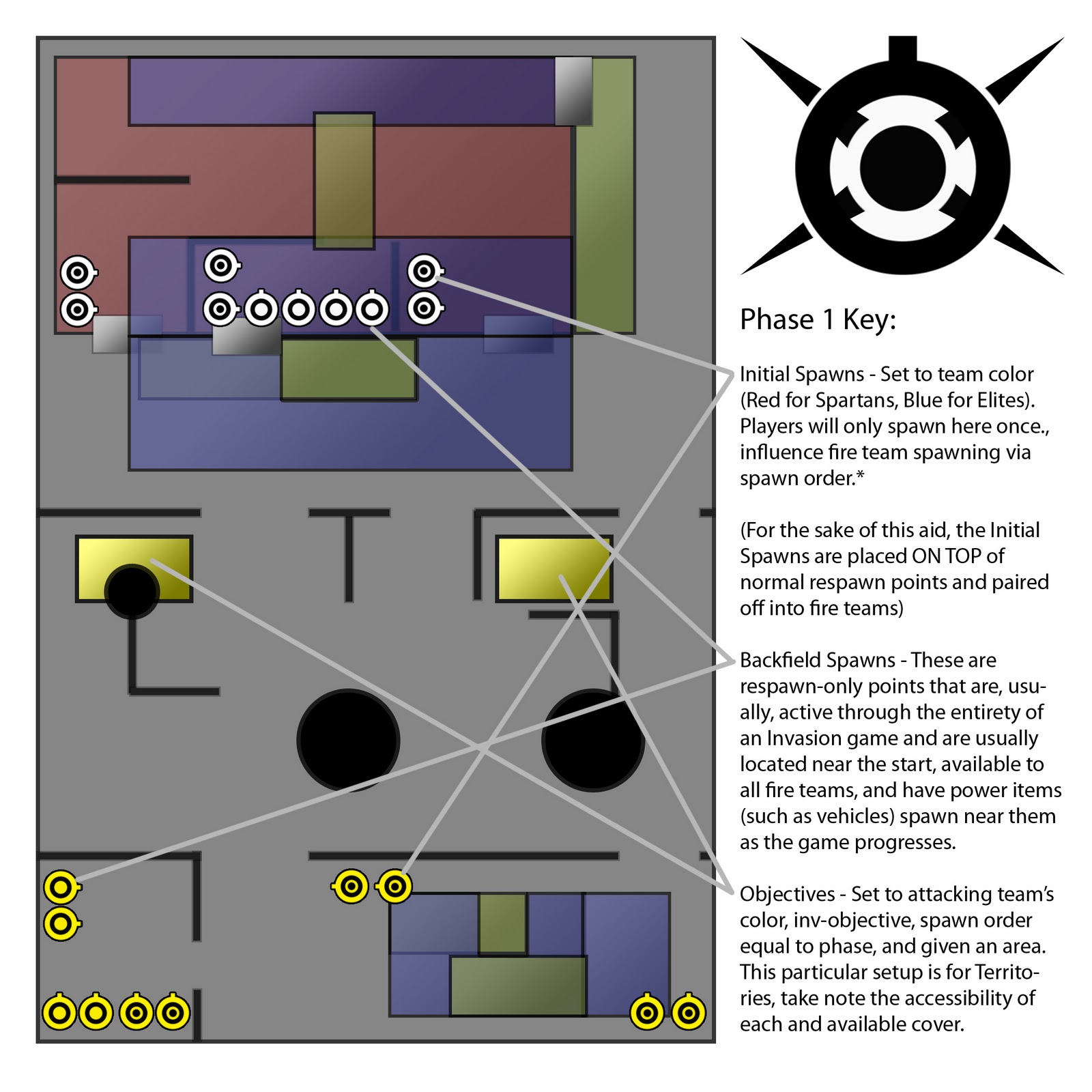 Phase 1 Key:

Initial Spawns - Set to team color (Red for Spartans, Blue for Elites). Players will only spawn here once., influence fire team spawning via spawn order.*

(For the sake of this aid, the Initial Spawns are placed ON TOP of normal respawn points and paired off into fire teams)

Backfield Spawns - These are respawn-only points that are, usually, active through the entirety of an Invasion game and are usually located near the start, available to all fire teams, and have power items (such as vehicles) spawn near them as the game progresses.

Objectives - Set to attacking team's color, inv-objective, spawn order equal to phase, and given an area. This particular setup is for Territories, take note the accessibility of each and available cover.