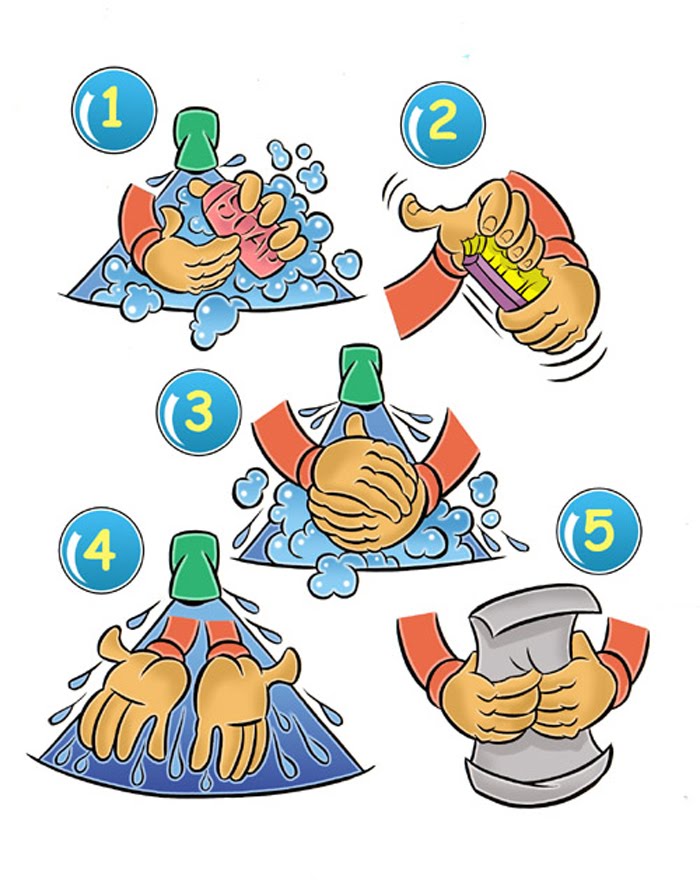 1
2
3
4
5