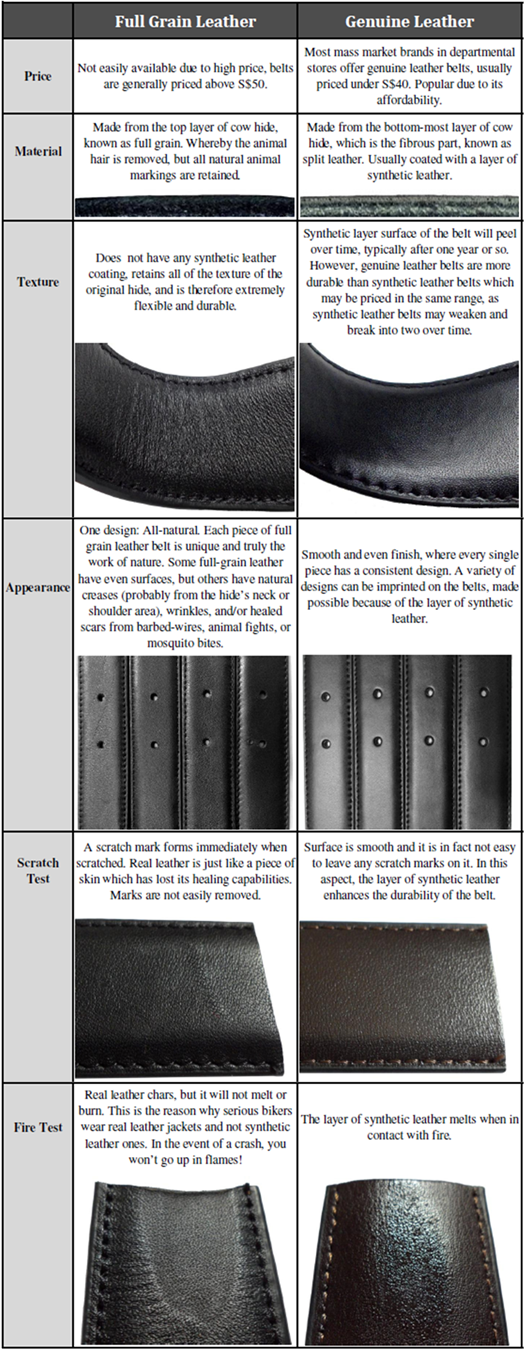 | | Full Grain Leather | Genuine Leather |
|---|---|---|
| Price | Not easily available due to high price, belts are generally priced above S$50. | Most mass market brands in departmental stores offer genuine leather belts, usually priced under S$40. Popular due to its affordability. |
| Material | Made from the top layer of cow hide, known as full grain. Whereby the animal hair is removed, but all natural animal markings are retained. | Made from the bottom-most layer of cow hide, which is the fibrous part, known as split leather. Usually coated with a layer of synthetic leather. |
| Texture | Does not have any synthetic leather coating, retains all of the texture of the original hide, and is therefore extremely flexible and durable. | Synthetic layer surface of the belt will peel over time, typically after one year or so. However, genuine leather belts are more durable than synthetic leather belts which may be priced in the same range, as synthetic leather belts may weaken and break into two over time. |
| Appearance | One design: All-natural. Each piece of full grain leather belt is unique and truly the work of nature. Some full-grain leather have even surfaces, but others have natural creases (probably from the hide's neck or shoulder area), wrinkles, and/or healed scars from barbed-wires, animal fights, or mosquito bites. | Smooth and even finish, where every single piece has a consistent design. A variety of designs can be imprinted on the belts, made possible because of the layer of synthetic leather. |
| Scratch Test | A scratch mark forms immediately when scratched. Real leather is just like a piece of skin which has lost its healing capabilities. Marks are not easily removed. | Surface is smooth and it is in fact not easy to leave any scratch marks on it. In this aspect, the layer of synthetic leather enhances the durability of the belt. |
| Fire Test | Real leather chars, but it will not melt or burn. This is the reason why serious bikers wear real leather jackets and not synthetic leather ones. In the event of a crash, you won't go up in flames! | The layer of synthetic leather melts when in contact with fire. |