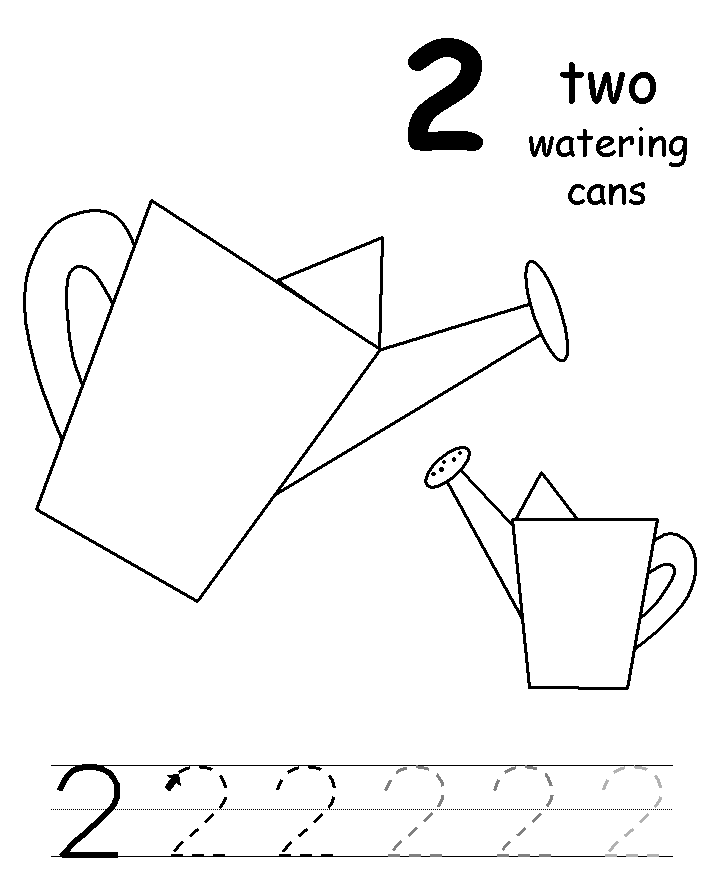 2 two watering cans

2 2 2 2 2 2