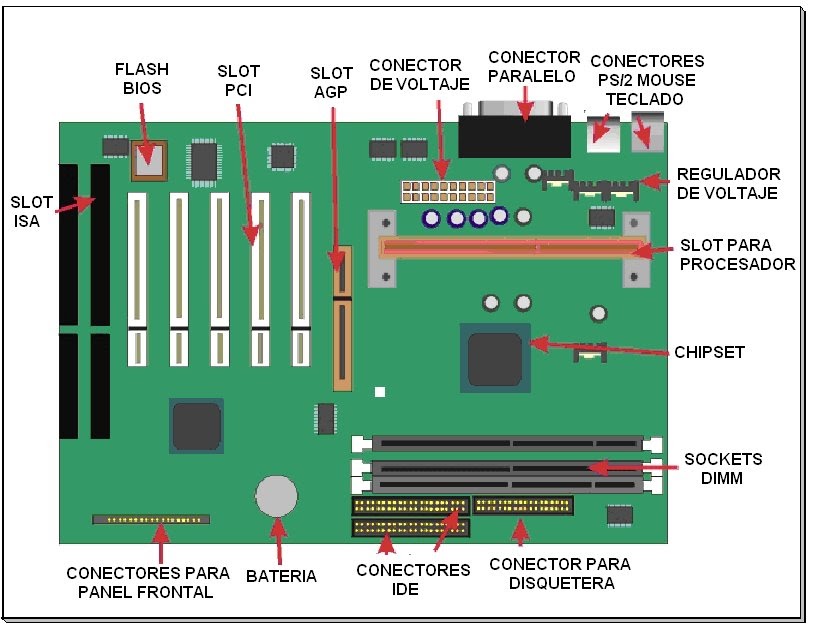 FLASH BIOS

SLOT PCI

SLOT AGP

CONECTOR DE VOLTAJE

CONECTOR PARALELO

CONECTORES PS/2 MOUSE TECLADO

SLOT ISA

REGULADOR DE VOLTAJE

SLOT PARA PROCESADOR

CHIPSET

SOCKETS DIMM

CONECTORES PARA PANEL FRONTAL

BATERIA

CONECTORES IDE

CONECTOR PARA DISQUETERA