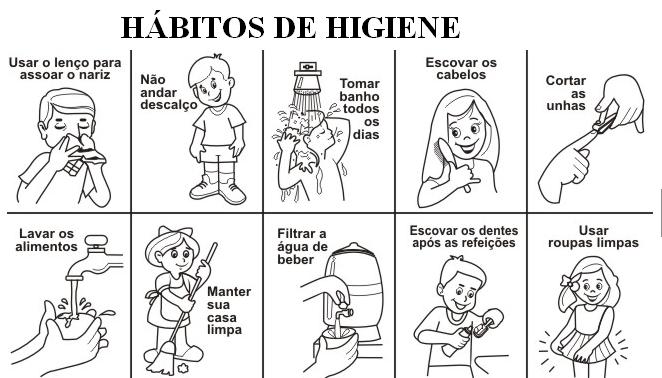 HÁBITOS DE HIGIENE

Usar o lenço para assoar o nariz

Não andar descalço

Tomar banho todos os dias

Escovar os cabelos

Cortar as unhas

Lavar os alimentos

Manter sua casa limpa

Filtrar a água de beber

Escovar os dentes após as refeições

Usar roupas limpas