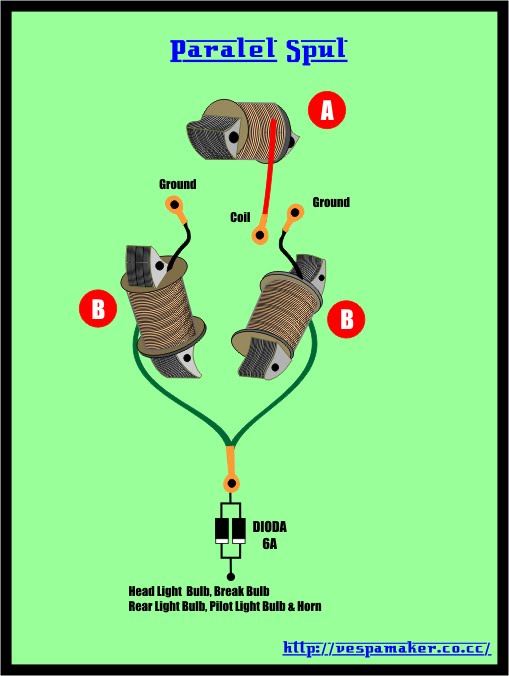 Paralel Spul

A

Ground

Coil

Ground

B

B

DIODA
6A

Head Light Bulb, Break Bulb
Rear Light Bulb, Pilot Light Bulb & Horn

http://vespamaker.co.cc/