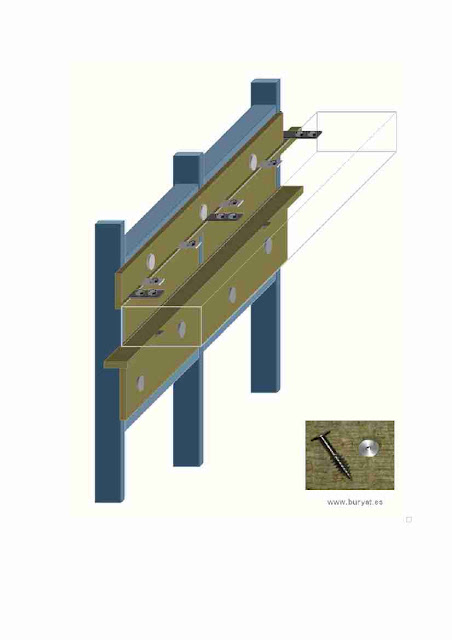 www.buryat.es