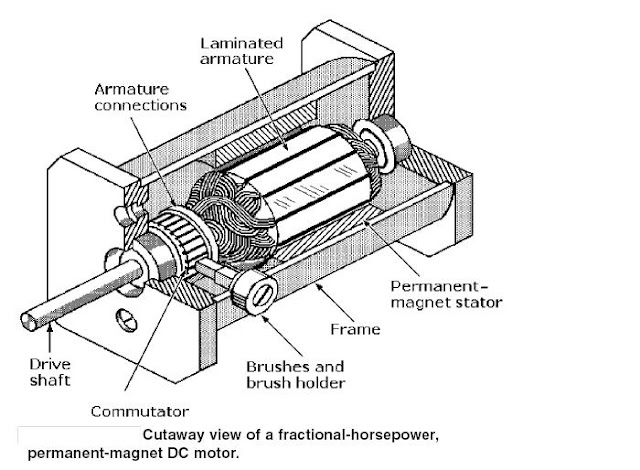 Laminated armature

Armature connections

Permanent-magnet stator

Frame

Drive shaft

Brushes and brush holder

Commutator

Cutaway view of a fractional-horsepower, permanent-magnet DC motor.