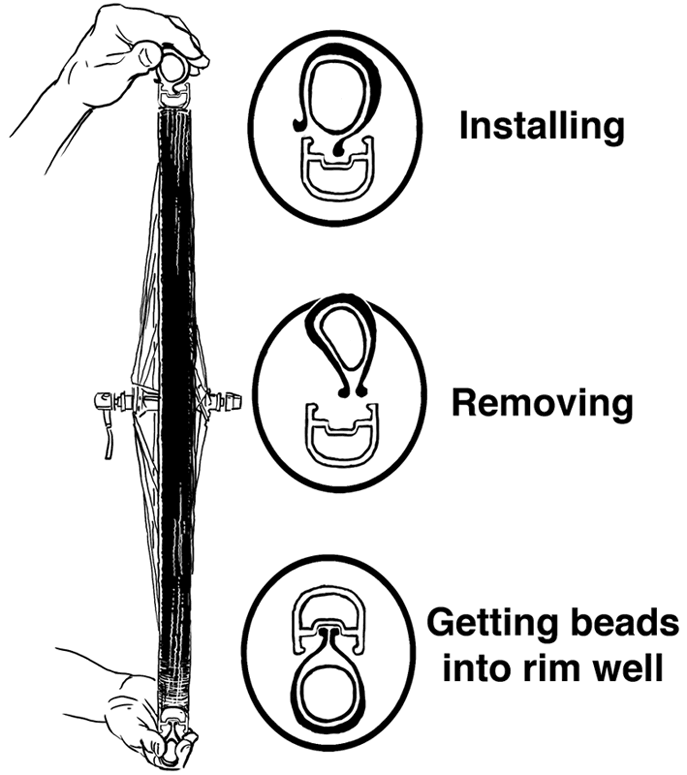 Installing

Removing

Getting beads into rim well