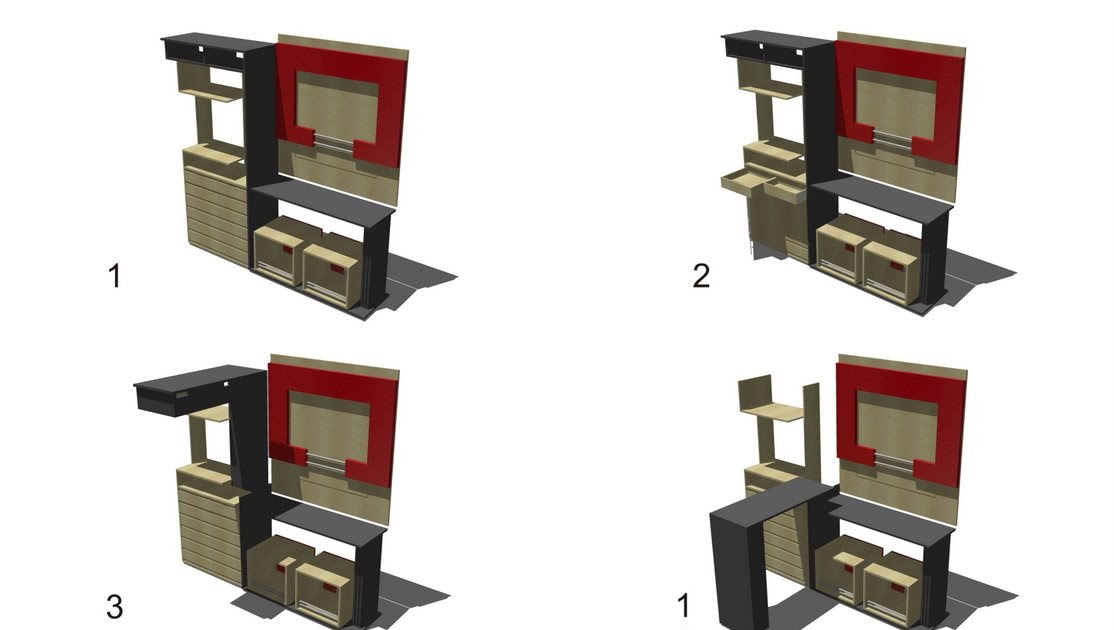 1

2

3

1