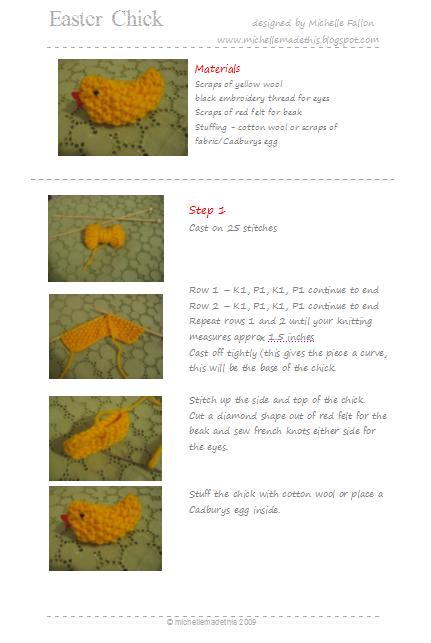 Easter Chick

designed by Michelle Fallon
www.michellemadethis.blogspot.com

Materials
Scraps of yellow wool
black embroidery thread for eyes
Scraps of red felt for beak
Stuffing – cotton wool or scraps of fabric/Cadburys egg

Step 1
Cast on 25 stitches

Row 1 – K1, P1, K1, P1 continue to end
Row 2 – K1, P1, K1, P1 continue to end
Repeat rows 1 and 2 until your knitting measures approx 1.5 inches
Cast off tightly (this gives the piece a curve, this will be the base of the chick.

Stitch up the side and top of the chick.
Cut a diamond shape out of red felt for the beak and sew french knots either side for the eyes.

Stuff the chick with cotton wool or place a Cadburys egg inside.

© michellemadethis 2009