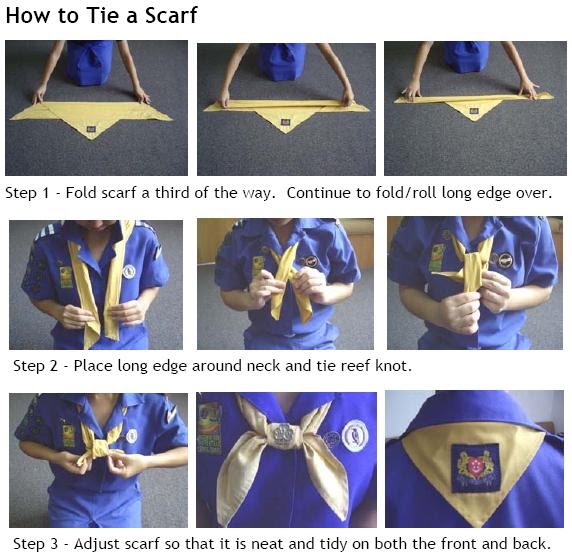 How to Tie a Scarf

Step 1 - Fold scarf a third of the way. Continue to fold/roll long edge over.

Step 2 - Place long edge around neck and tie reef knot.

Step 3 - Adjust scarf so that it is neat and tidy on both the front and back.