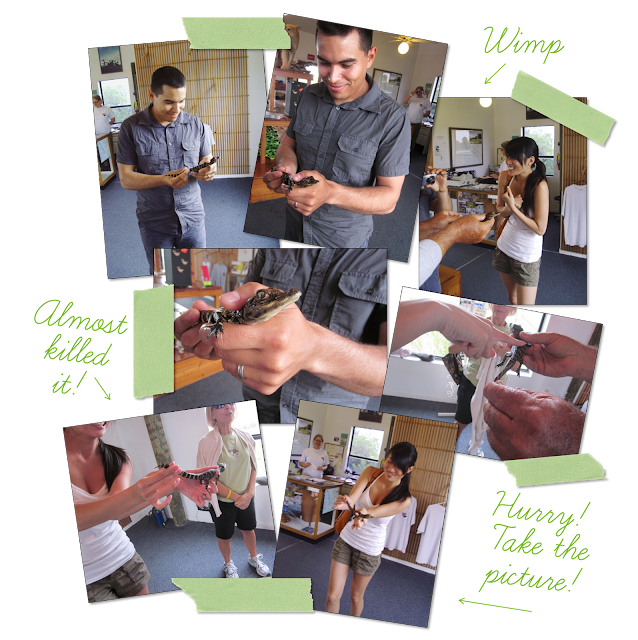 Wimp

Almost killed it!

Hurry! Take the picture!