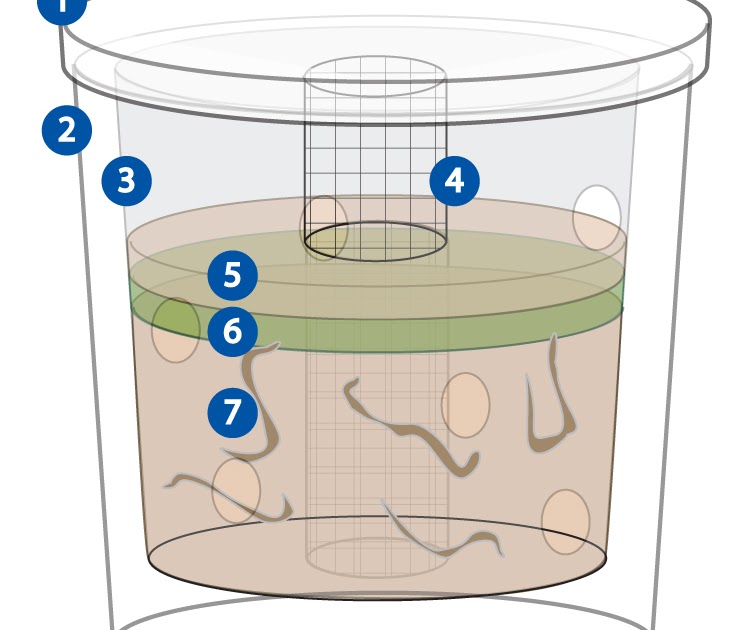 1
2
3
4
5
6
7