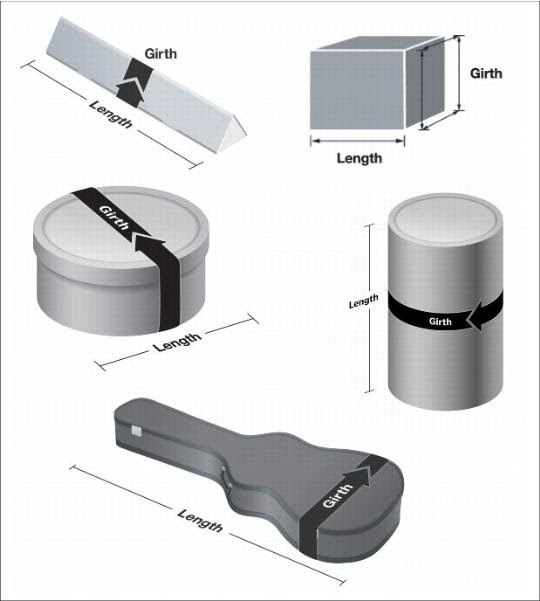 Girth

Length

Girth

Length

Girth

Length

Length

Girth

Girth

Length