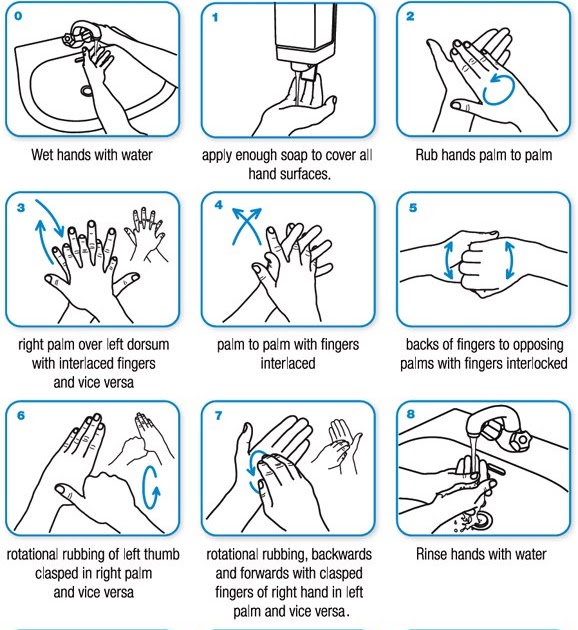 0

Wet hands with water

1

apply enough soap to cover all hand surfaces.

2

Rub hands palm to palm

3

right palm over left dorsum with interlaced fingers and vice versa

4

palm to palm with fingers interlaced

5

backs of fingers to opposing palms with fingers interlocked

6

rotational rubbing of left thumb clasped in right palm and vice versa

7

rotational rubbing, backwards and forwards with clasped fingers of right hand in left palm and vice versa.

8

Rinse hands with water