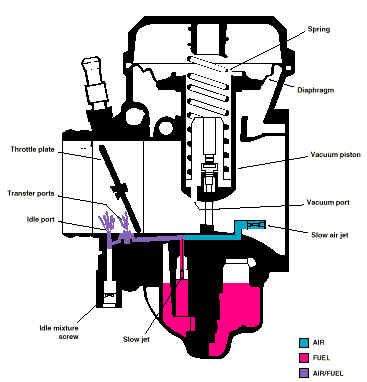 Spring

Diaphragm

Throttle plate

Vacuum piston

Transfer ports

Vacuum port

Idle port

Slow air jet

Idle mixture screw

Slow jet

AIR

FUEL

AIR/FUEL