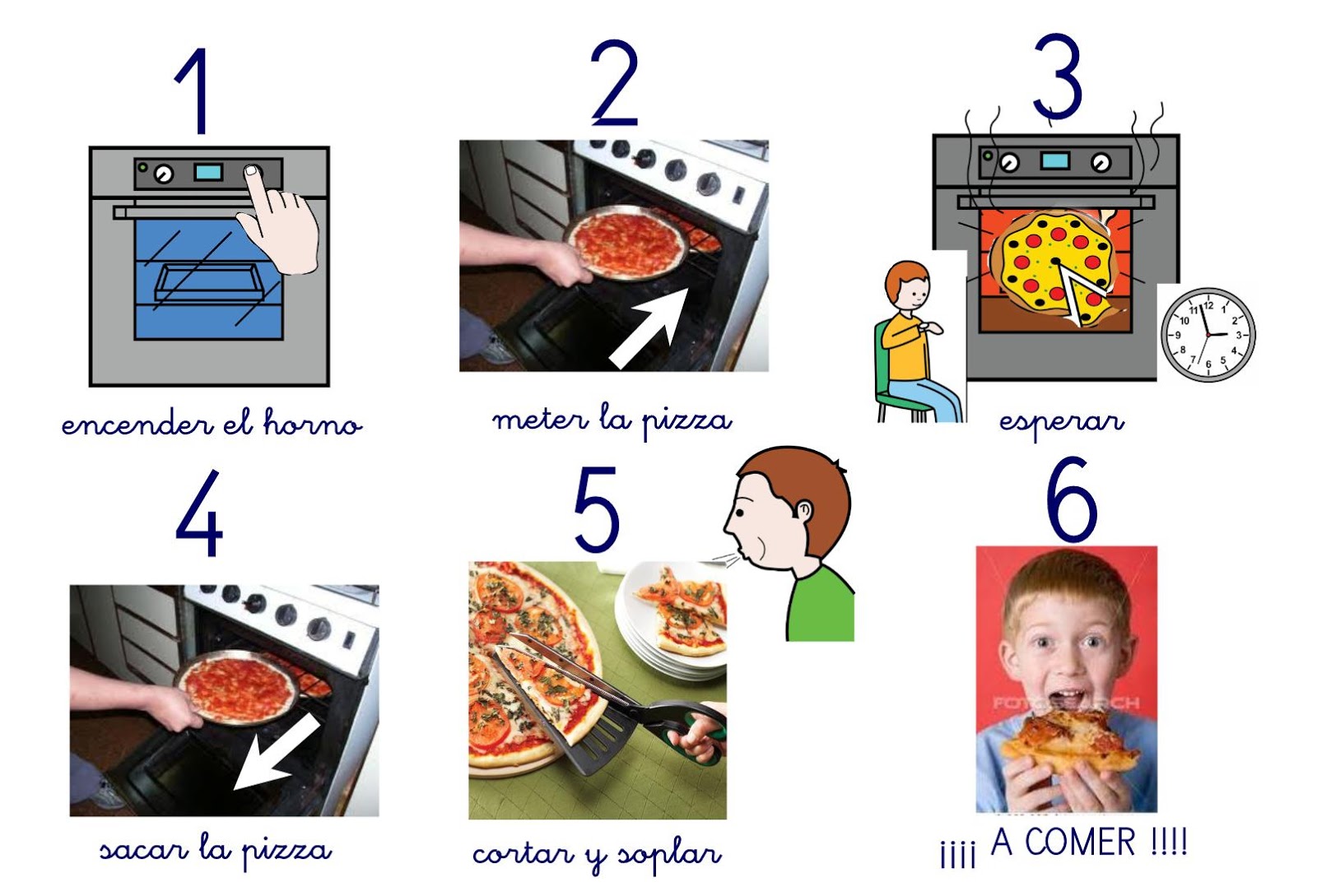 1

encender el horno

2

meter la pizza

3

esperar

4

sacar la pizza

5

cortar y soplar

6

FOTOSEARCH

¡¡¡¡ A COMER !!!!