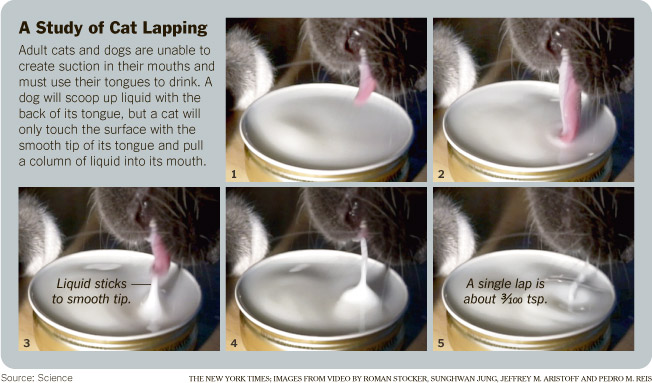 A Study of Cat Lapping

Adult cats and dogs are unable to create suction in their mouths and must use their tongues to drink. A dog will scoop up liquid with the back of its tongue, but a cat will only touch the surface with the smooth tip of its tongue and pull a column of liquid into its mouth.

1

2

Liquid sticks to smooth tip.

3

4

A single lap is about $\frac{3}{100}$ tsp.

5

Source: Science

THE NEW YORK TIMES; IMAGES FROM VIDEO BY ROMAN STOCKER, SUNGHWAN JUNG, JEFFREY M. ARISTOFF AND PEDRO M. REIS