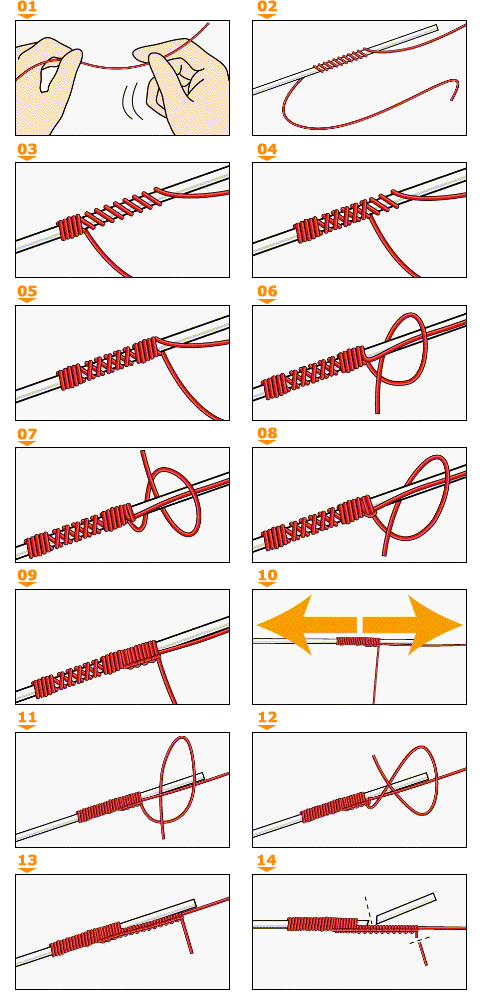 01

02

03

04

05

06

07

08

09

10

11

12

13

14