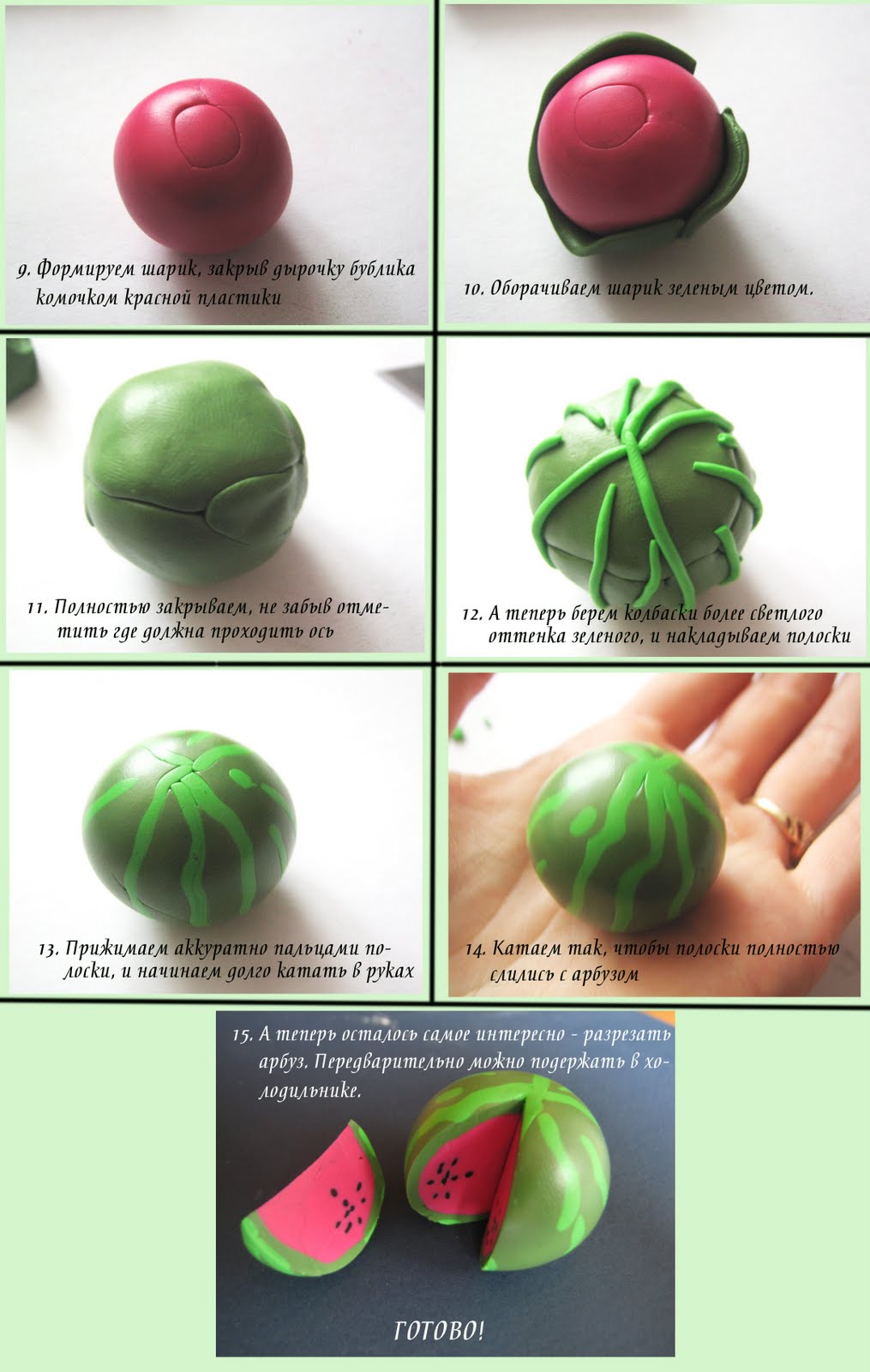 9. Формируем шарик, закрыв дырочку бублика комочком красной пластики

10. Оборачиваем шарик зеленым цветом.

11. Полностью закрываем, не забыв отметить где должна проходить ось

12. А теперь берем колбаски более светлого оттенка зеленого, и накладываем полоски

13. Прижимаем аккуратно пальцами полоски, и начинаем долго катать в руках

14. Катаем так, чтобы полоски полностью слились с арбузом

15. А теперь осталось самое интересно - разрезать арбуз. Передварительно можно подержать в холодильнике.

ГОТОВО!