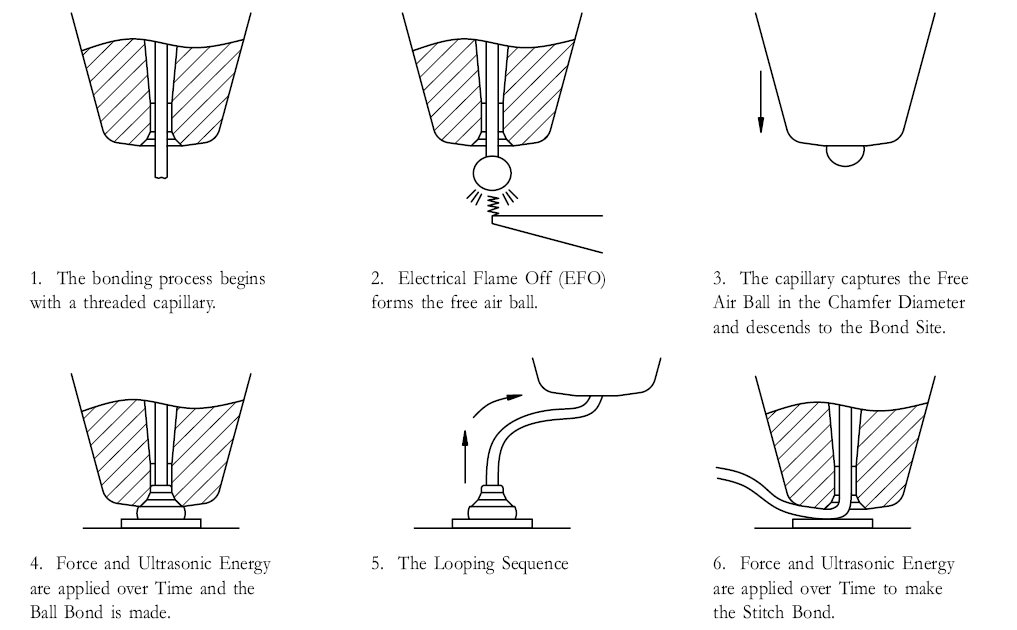 1. The bonding process begins with a threaded capillary.

2. Electrical Flame Off (EFO) forms the free air ball.

3. The capillary captures the Free Air Ball in the Chamfer Diameter and descends to the Bond Site.

4. Force and Ultrasonic Energy are applied over Time and the Ball Bond is made.

5. The Looping Sequence

6. Force and Ultrasonic Energy are applied over Time to make the Stitch Bond.