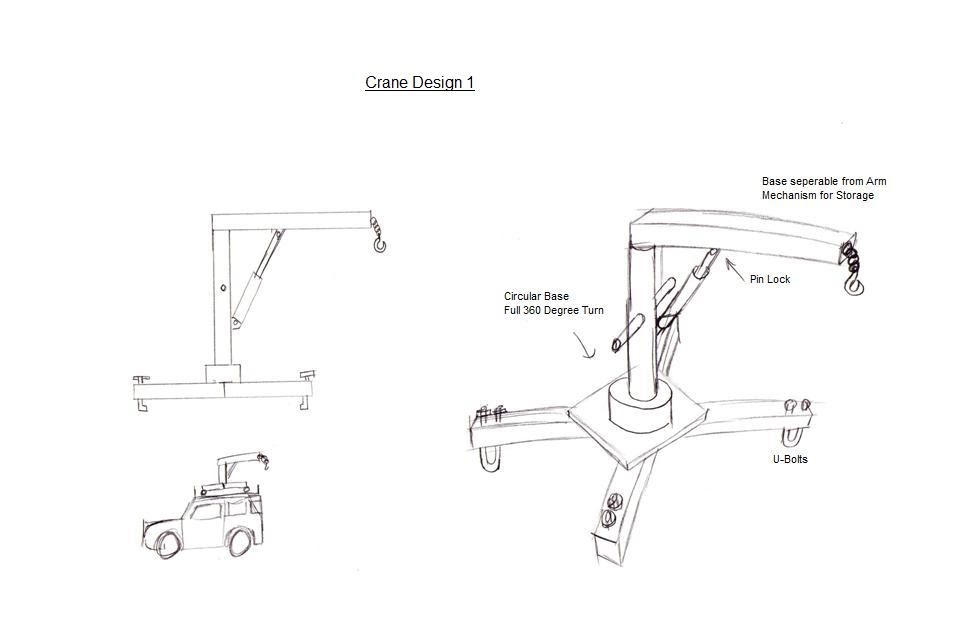 Crane Design 1

Base seperable from Arm
Mechanism for Storage

Pin Lock

Circular Base
Full 360 Degree Turn

U-Bolts