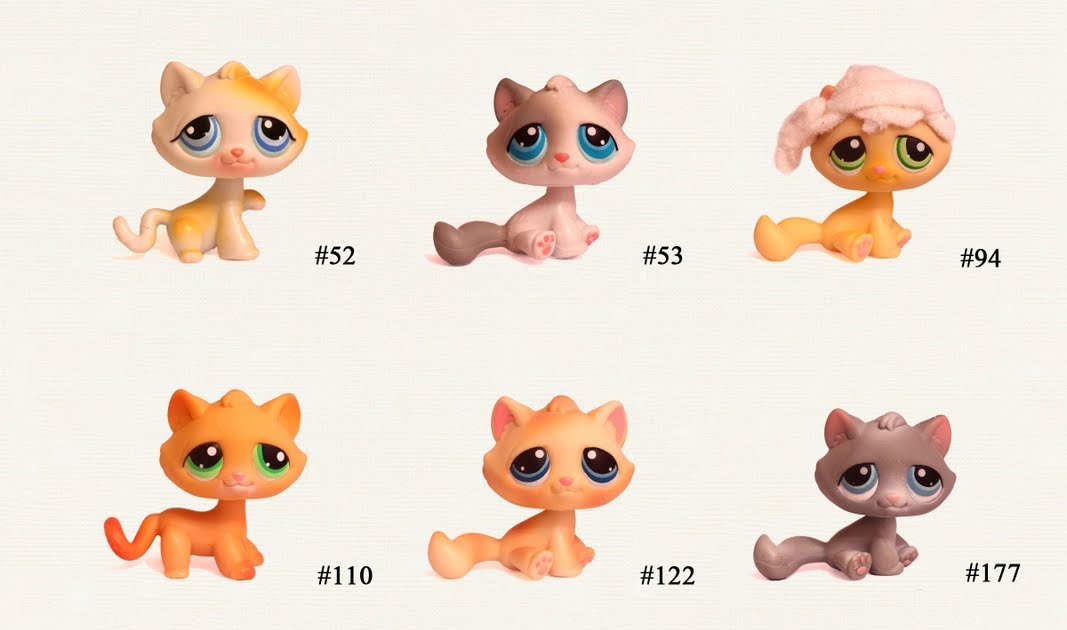 #52

#53

#94

#110

#122

#177