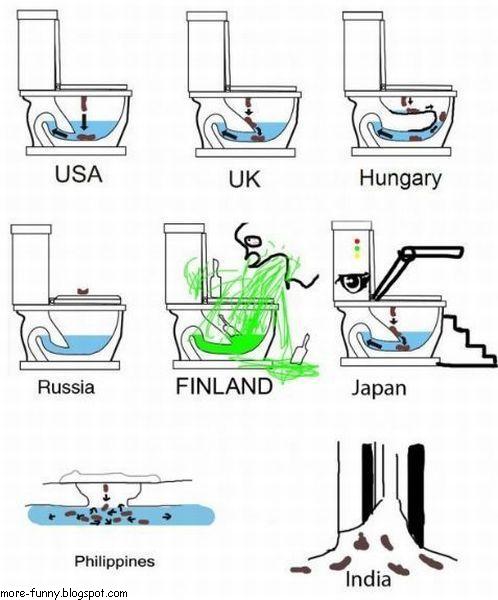 USA
UK
Hungary
Russia
FINLAND
Japan
Philippines
India
more-funny.blogspot.com