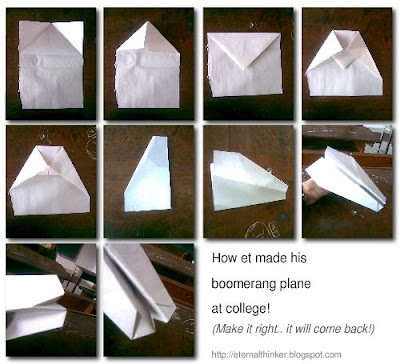 How et made his boomerang plane at college!

(Make it right.. it will come back!)

http://eternalthinker.blogspot.com