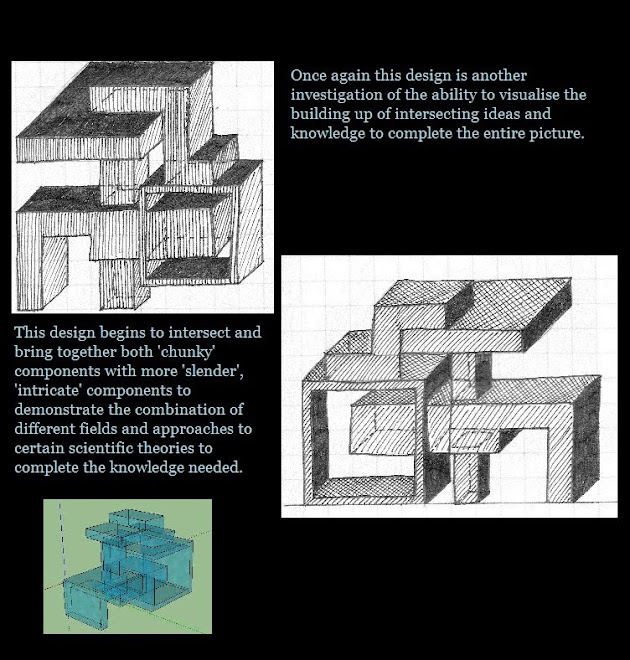 Once again this design is another investigation of the ability to visualise the building up of intersecting ideas and knowledge to complete the entire picture.

This design begins to intersect and bring together both 'chunky' components with more 'slender', 'intricate' components to demonstrate the combination of different fields and approaches to certain scientific theories to complete the knowledge needed.