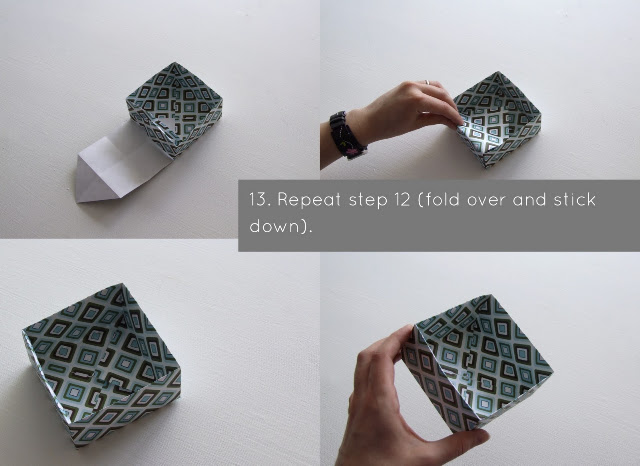 13. Repeat step 12 (fold over and stick down).