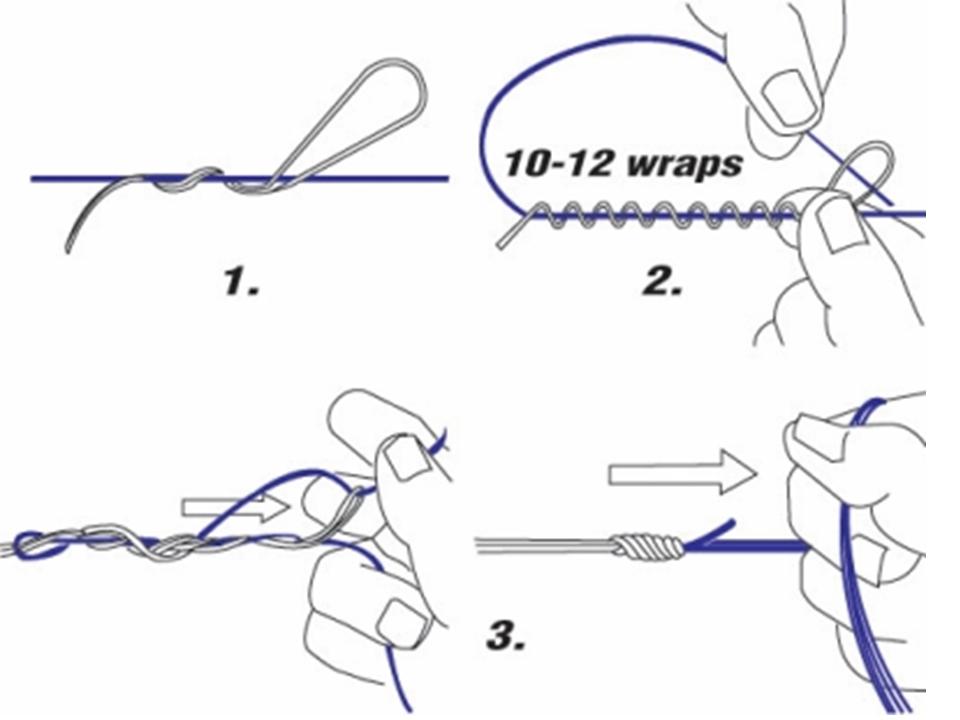 1.

10-12 wraps

2.

3.