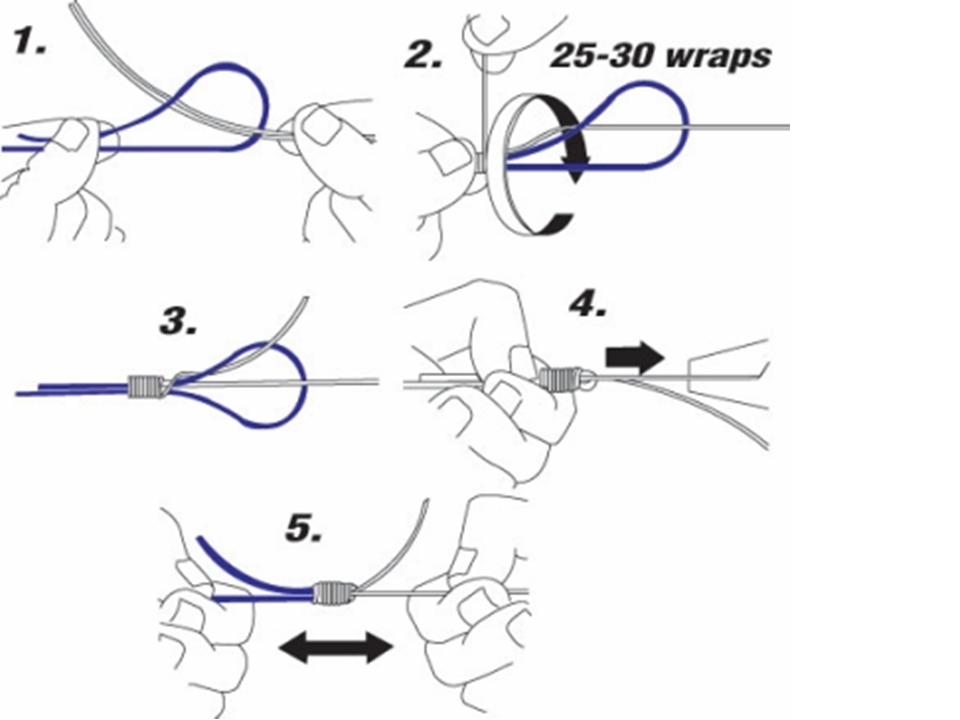 1.

2. 25-30 wraps

3.

4.

5.