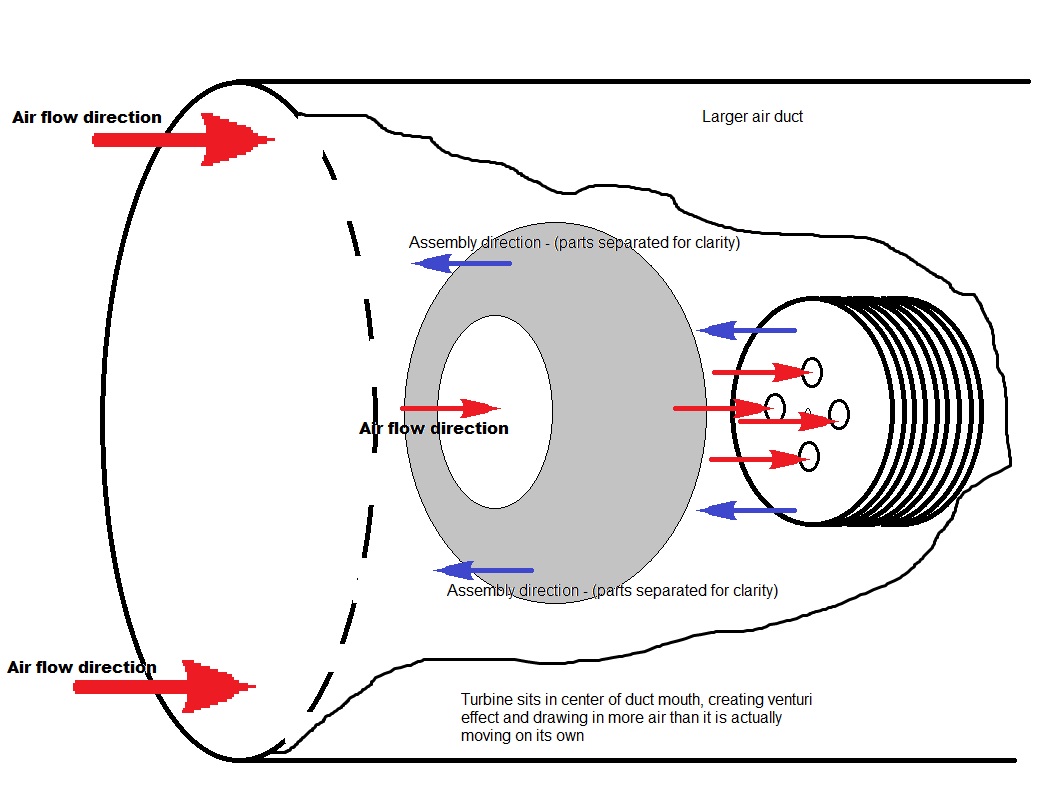 Air flow direction

Larger air duct

Assembly direction - (parts separated for clarity)

Air flow direction

Assembly direction - (parts separated for clarity)

Air flow direction

Turbine sits in center of duct mouth, creating venturi effect and drawing in more air than it is actually moving on its own