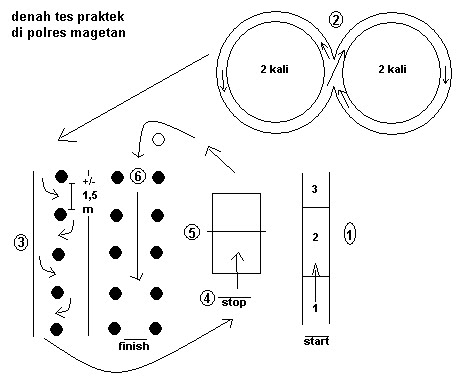 denah tes praktek
di polres magetan

2

2 kali

2 kali

+/-
1,5
m

6

3

5

3

2

1

1

4 stop

finish

start