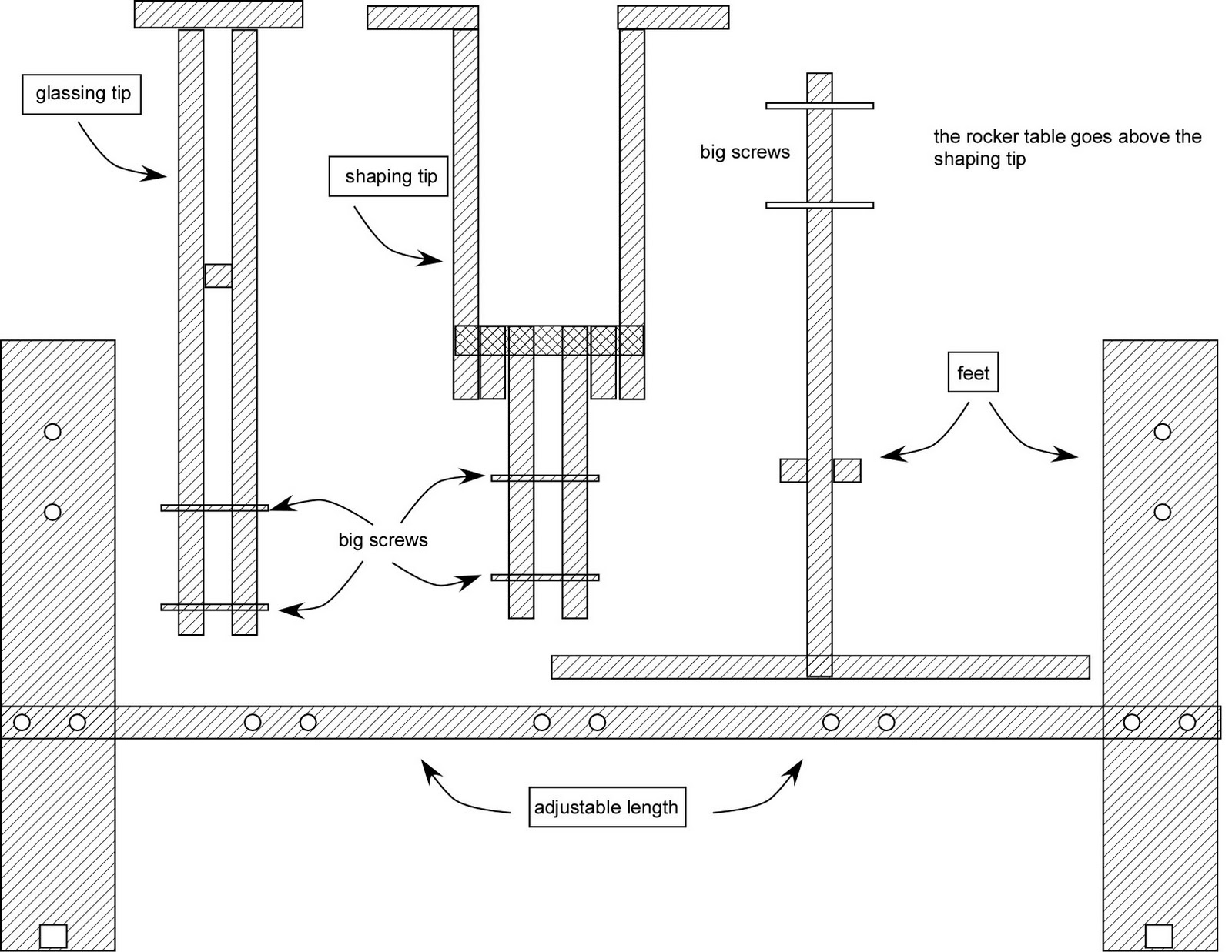 glassing tip

shaping tip

big screws

the rocker table goes above the shaping tip

feet

big screws

adjustable length